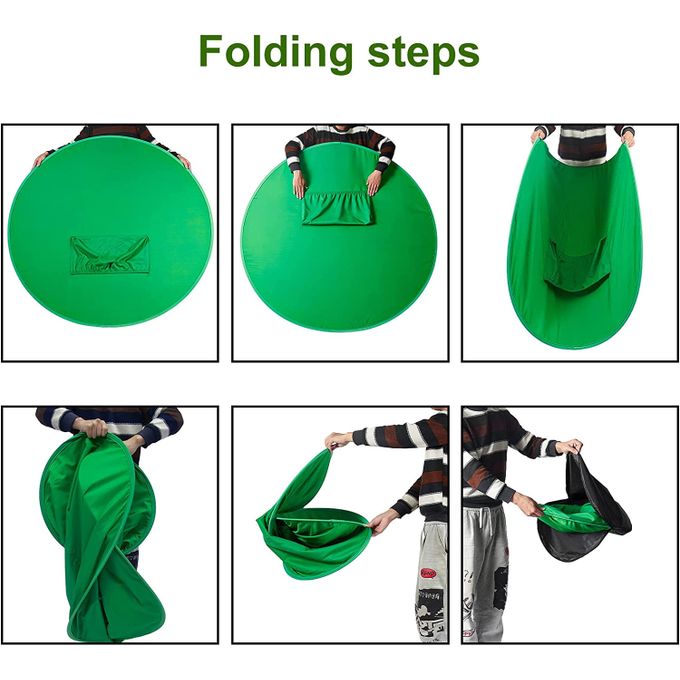 Folding steps