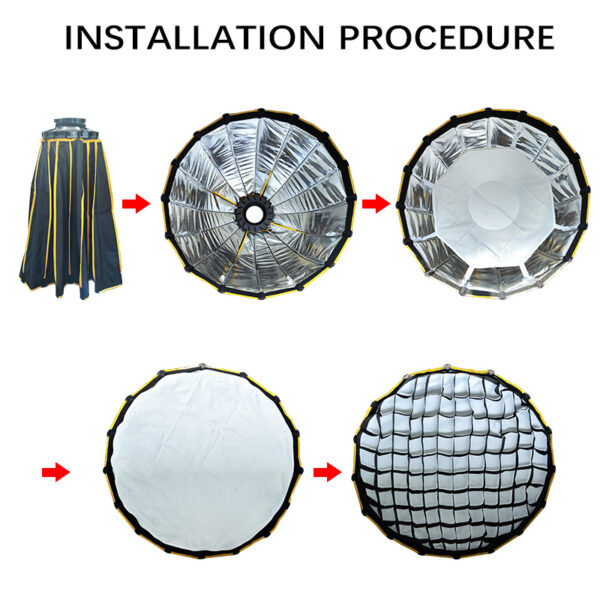 INSTALLATION PROCEDURE